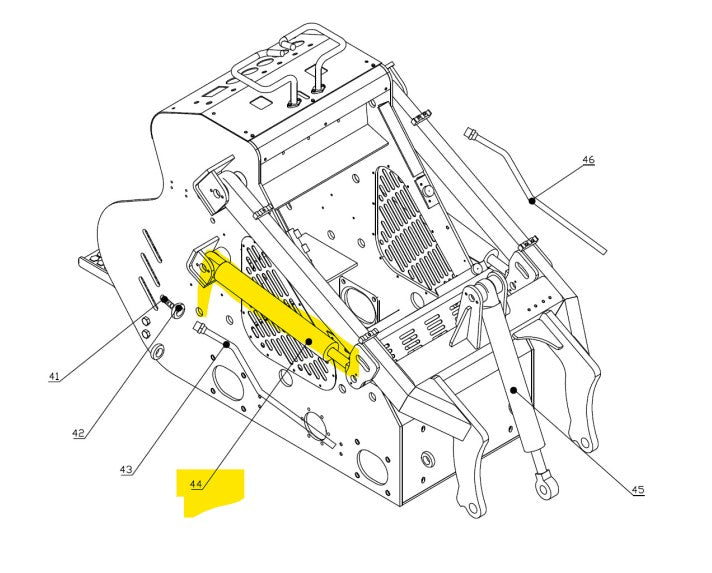 46
41
42
43
44
45