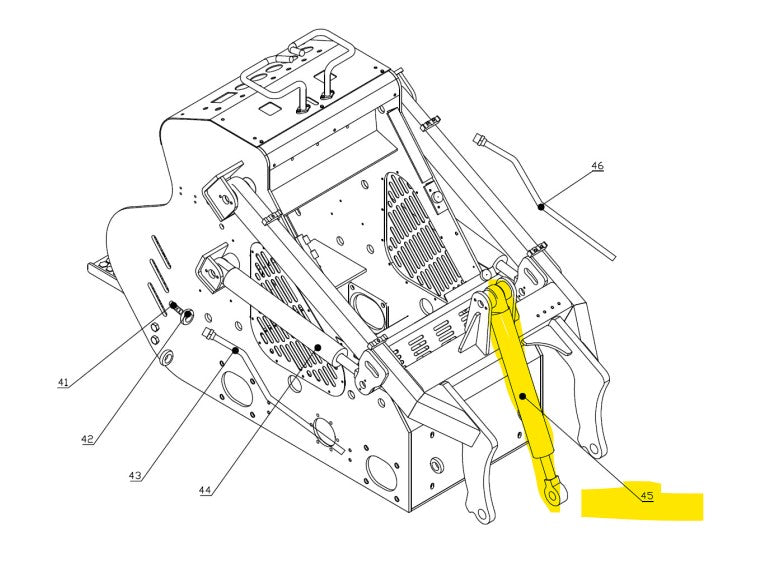 46
41
42
43
44
45