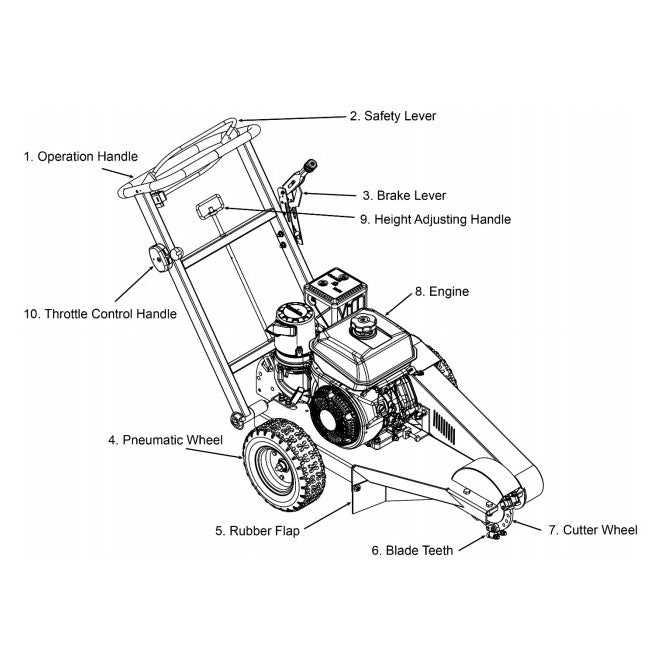 2. Safety Lever

1. Operation Handle

3. Brake Lever

9. Height Adjusting Handle

8. Engine

10. Throttle Control Handle

4. Pneumatic Wheel

5. Rubber Flap

7. Cutter Wheel

6. Blade Teeth